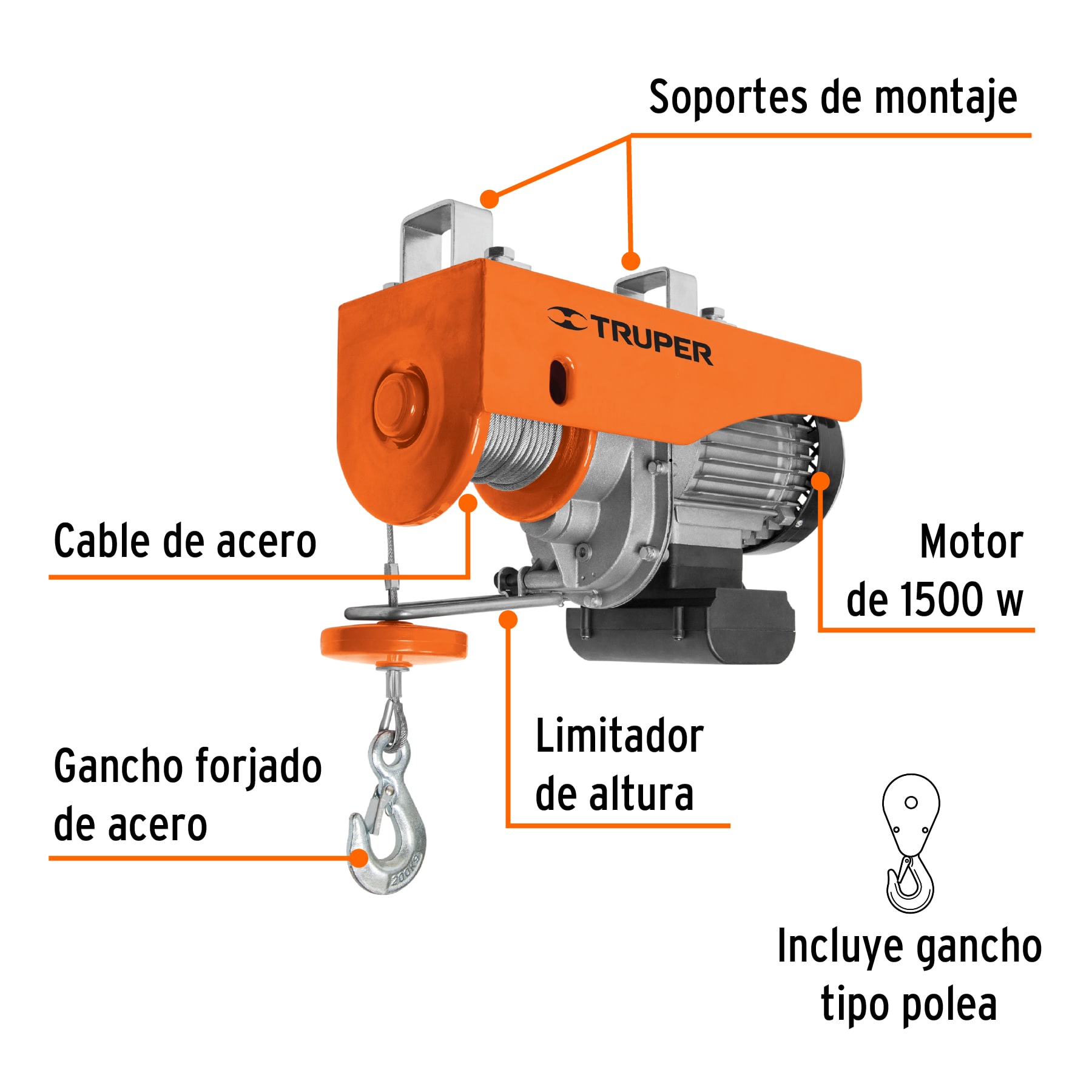 Soportes de montaje

TRUPER

Cable de acero

Motor de 1500 w

Limitador de altura

Gancho forjado de acero

Incluye gancho tipo polea